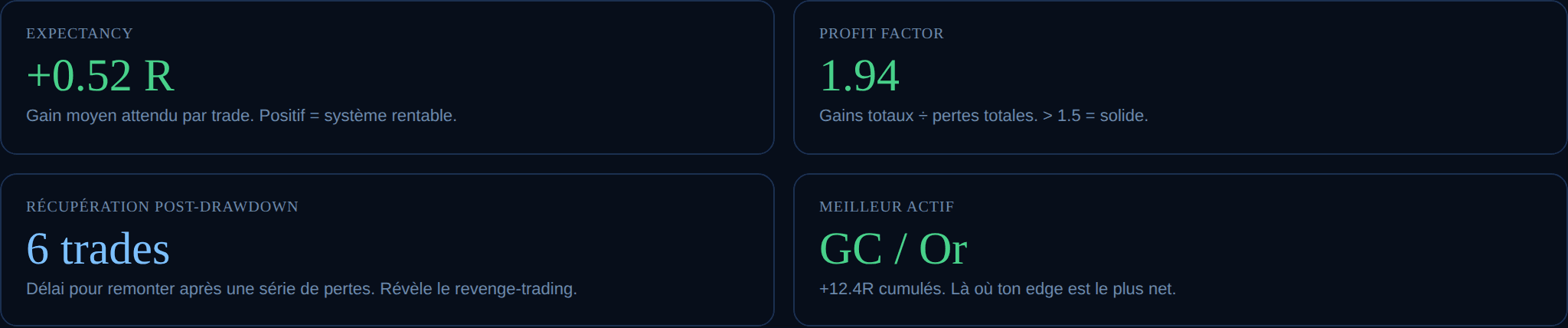 EXPECTANCY

+0.52 R

Gain moyen attendu par trade. Positif = système rentable.

PROFIT FACTOR

1.94

Gains totaux ÷ pertes totales. > 1.5 = solide.

RÉCUPÉRATION POST-DRAWDOWN

6 trades

Délai pour remonter après une série de pertes. Révèle le revenge-trading.

MEILLEUR ACTIF

GC / Or

+12.4R cumulés. Là où ton edge est le plus net.